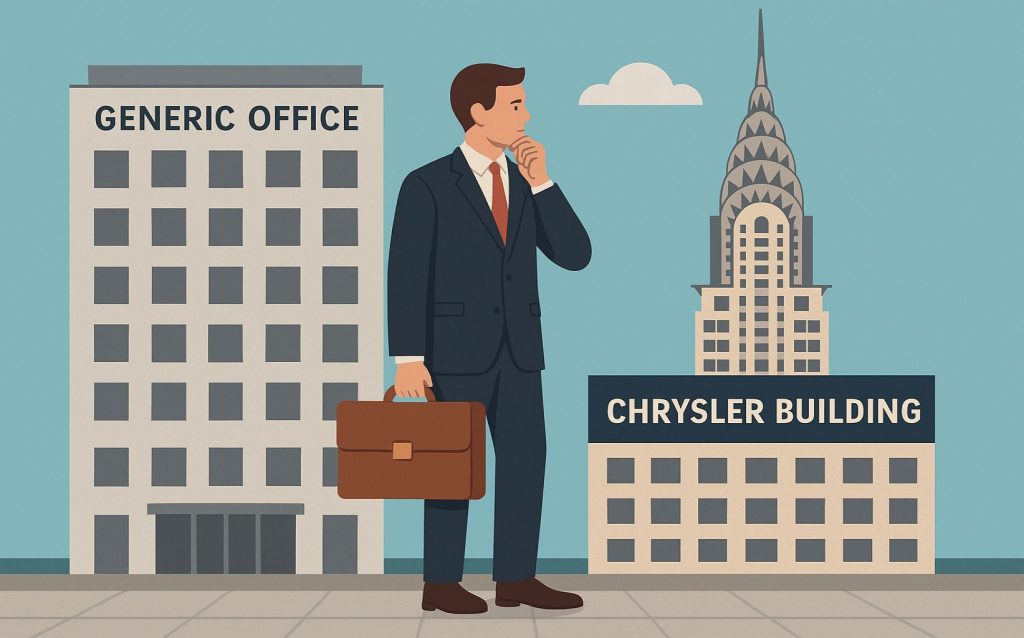 GENERIC OFFICE

CHRYSLER BUILDING